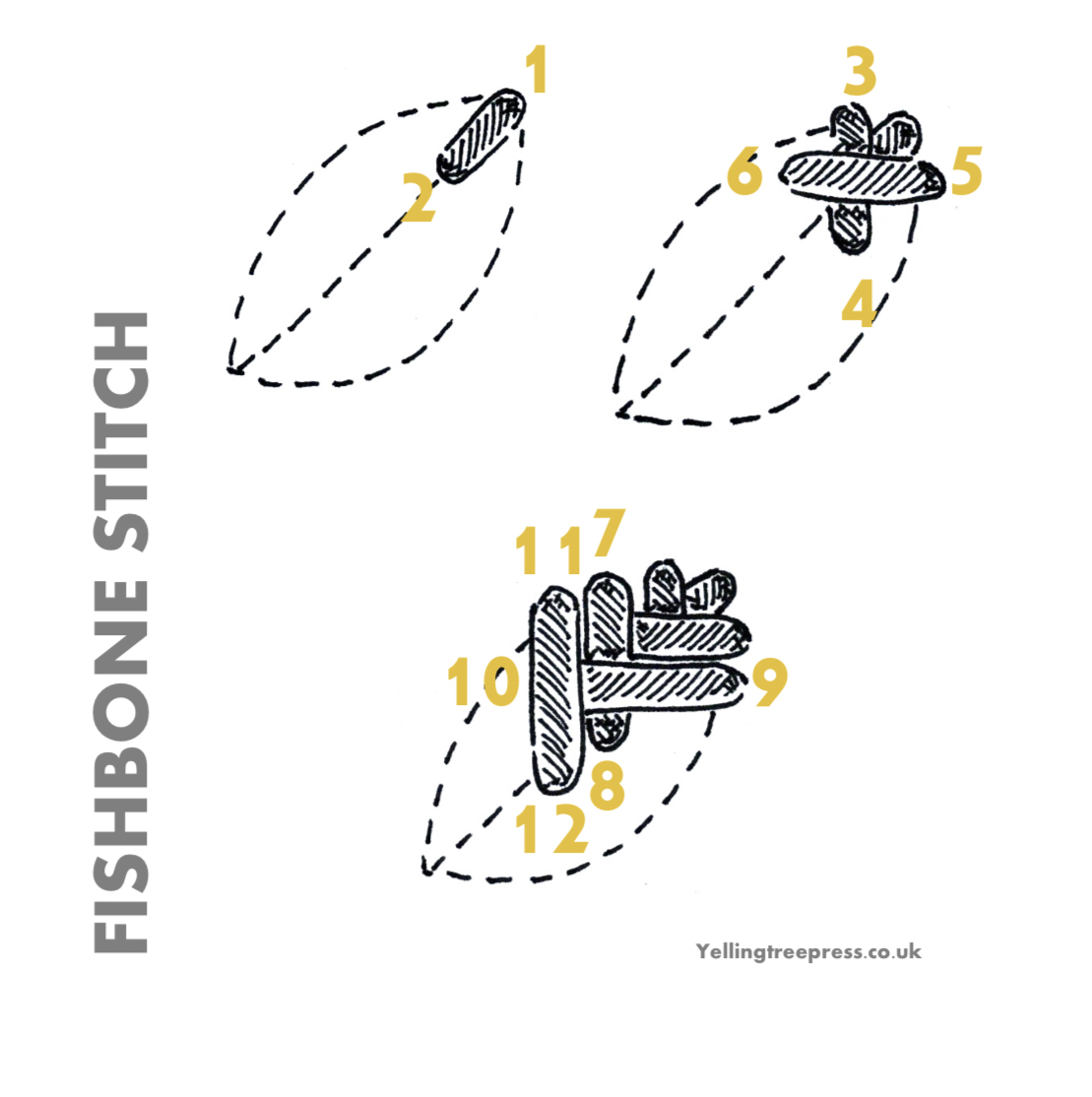 FISHBONE STITCH

1
2

3
6
5
4

11
7
10
9
8
12

Yellingtreepress.co.uk